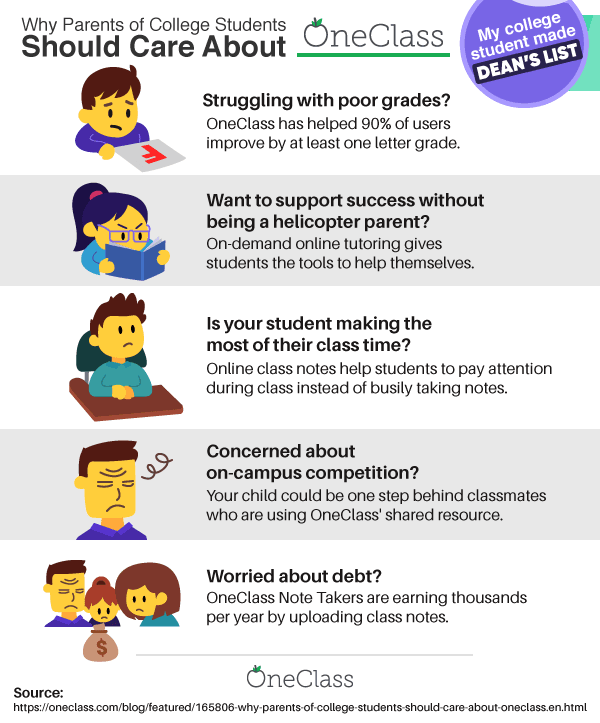 Why Parents of College Students
Should Care About OneClass

My college student made DEAN'S LIST

F

Struggling with poor grades?
OneClass has helped 90% of users improve by at least one letter grade.

Want to support success without being a helicopter parent?
On-demand online tutoring gives students the tools to help themselves.

Is your student making the most of their class time?
Online class notes help students to pay attention during class instead of busily taking notes.

Concerned about on-campus competition?
Your child could be one step behind classmates who are using OneClass' shared resource.

Worried about debt?
OneClass Note Takers are earning thousands per year by uploading class notes.

$

OneClass

Source:
https://oneclass.com/blog/featured/165806-why-parents-of-college-students-should-care-about-oneclass.en.html