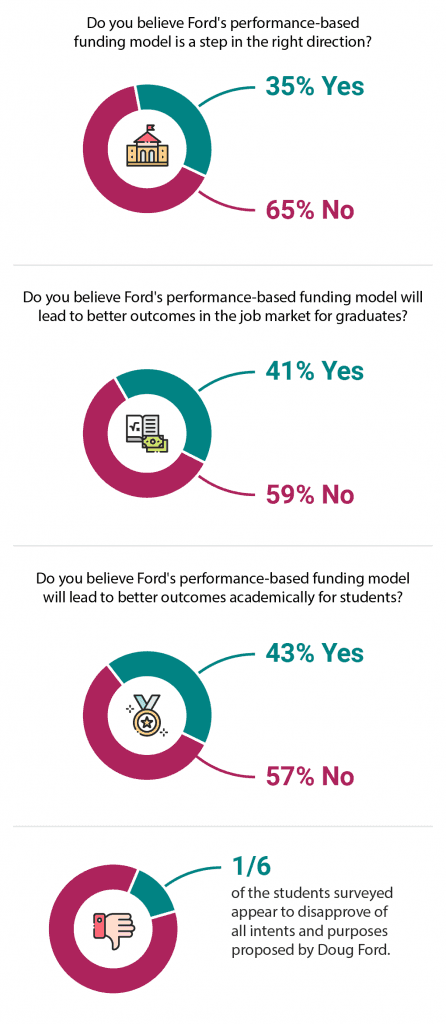 Do you believe Ford's performance-based funding model is a step in the right direction?

35% Yes

65% No

Do you believe Ford's performance-based funding model will lead to better outcomes in the job market for graduates?

41% Yes

59% No

Do you believe Ford's performance-based funding model will lead to better outcomes academically for students?

43% Yes

57% No

1/6
of the students surveyed appear to disapprove of all intents and purposes proposed by Doug Ford.