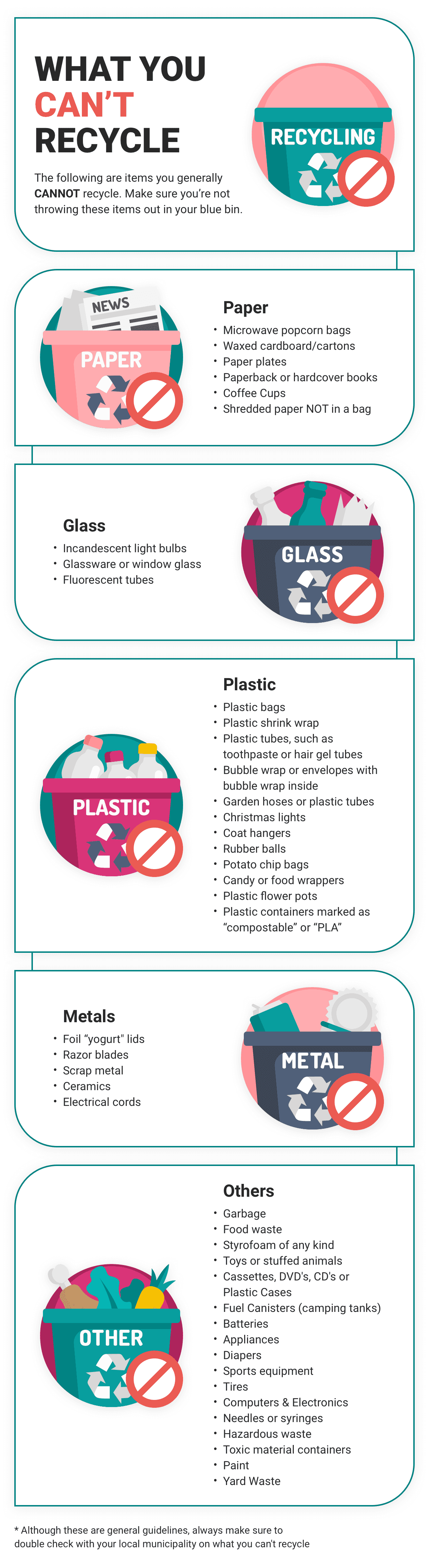 WHAT YOU CAN'T RECYCLE

The following are items you generally CANNOT recycle. Make sure you're not throwing these items out in your blue bin.

RECYCLING

NEWS

PAPER

Paper
• Microwave popcorn bags
• Waxed cardboard/cartons
• Paper plates
• Paperback or hardcover books
• Coffee Cups
• Shredded paper NOT in a bag

Glass
• Incandescent light bulbs
• Glassware or window glass
• Fluorescent tubes

GLASS

PLASTIC

Plastic
• Plastic bags
• Plastic shrink wrap
• Plastic tubes, such as toothpaste or hair gel tubes
• Bubble wrap or envelopes with bubble wrap inside
• Garden hoses or plastic tubes
• Christmas lights
• Coat hangers
• Rubber balls
• Potato chip bags
• Candy or food wrappers
• Plastic flower pots
• Plastic containers marked as "compostable" or "PLA"

Metals
• Foil "yogurt" lids
• Razor blades
• Scrap metal
• Ceramics
• Electrical cords

METAL

OTHER

Others
• Garbage
• Food waste
• Styrofoam of any kind
• Toys or stuffed animals
• Cassettes, DVD's, CD's or Plastic Cases
• Fuel Canisters (camping tanks)
• Batteries
• Appliances
• Diapers
• Sports equipment
• Tires
• Computers & Electronics
• Needles or syringes
• Hazardous waste
• Toxic material containers
• Paint
• Yard Waste

* Although these are general guidelines, always make sure to double check with your local municipality on what you can't recycle