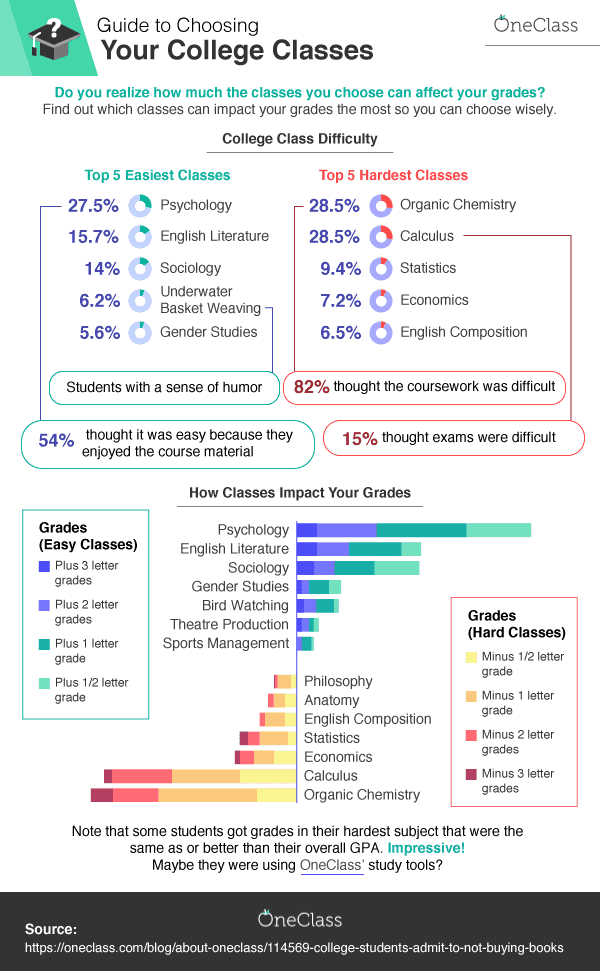 Guide to Choosing
Your College Classes

OneClass

Do you realize how much the classes you choose can affect your grades?
Find out which classes can impact your grades the most so you can choose wisely.

College Class Difficulty

Top 5 Easiest Classes

27.5% Psychology
15.7% English Literature
14% Sociology
6.2% Underwater Basket Weaving
5.6% Gender Studies

Students with a sense of humor

54% thought it was easy because they enjoyed the course material

Top 5 Hardest Classes

28.5% Organic Chemistry
28.5% Calculus
9.4% Statistics
7.2% Economics
6.5% English Composition

82% thought the coursework was difficult

15% thought exams were difficult

How Classes Impact Your Grades

Grades (Easy Classes)
Plus 3 letter grades
Plus 2 letter grades
Plus 1 letter grade
Plus 1/2 letter grade

Psychology
English Literature
Sociology
Gender Studies
Bird Watching
Theatre Production
Sports Management

Philosophy
Anatomy
English Composition
Statistics
Economics
Calculus
Organic Chemistry

Grades (Hard Classes)
Minus 1/2 letter grade
Minus 1 letter grade
Minus 2 letter grades
Minus 3 letter grades

Note that some students got grades in their hardest subject that were the same as or better than their overall GPA. Impressive!
Maybe they were using OneClass' study tools?

OneClass

Source:
https://oneclass.com/blog/about-oneclass/114569-college-students-admit-to-not-buying-books